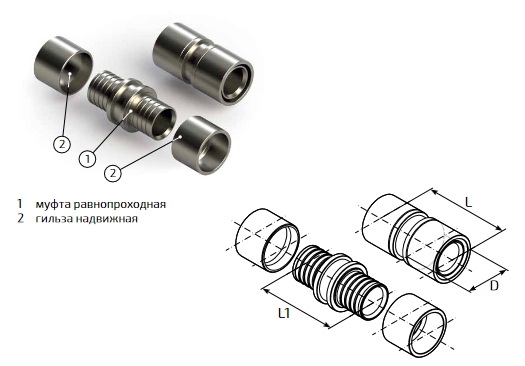 2

1

2

1 муфта равнопроходная
2 гильза надвижная

L

D

L1